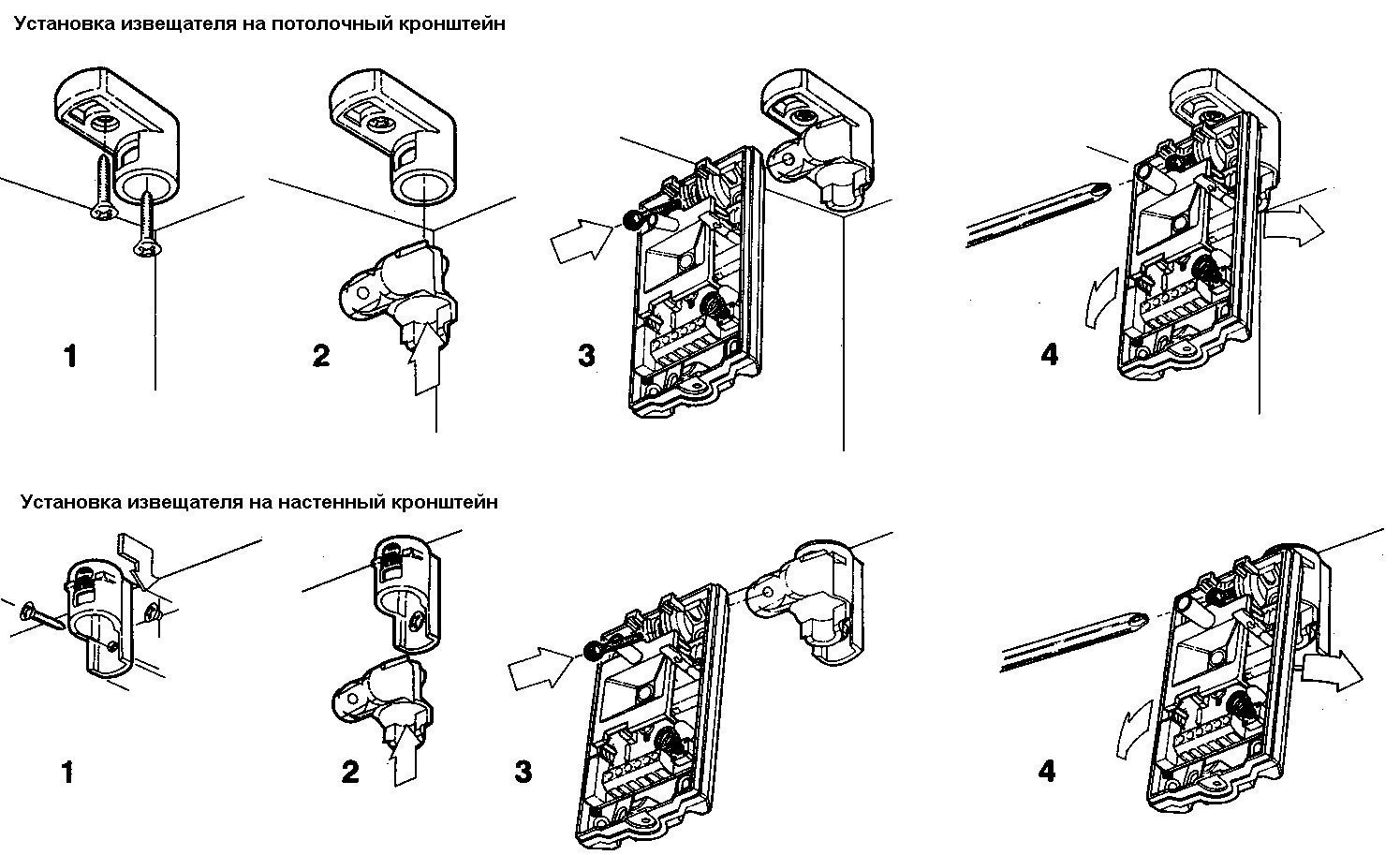 Установка извещателя на потолочный кронштейн

1

2

3

4

Установка извещателя на настенный кронштейн

1

2

3

4