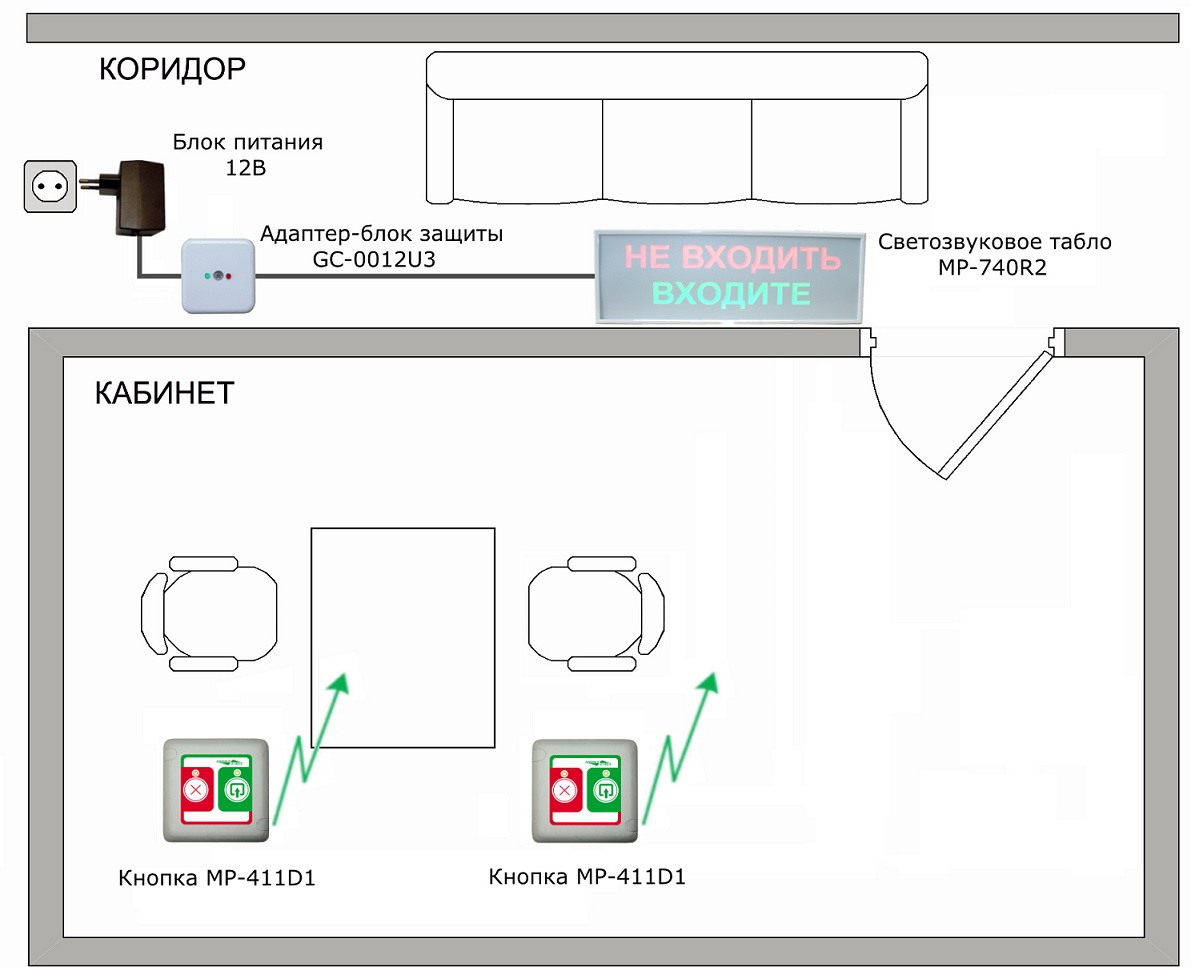 КОРИДОР

Блок питания
12В

Адаптер-блок защиты
GC-0012U3

НЕ ВХОДИТЬ
ВХОДИТЕ

Светозвуковое табло
MP-740R2

КАБИНЕТ

Кнопка MP-411D1

Кнопка MP-411D1