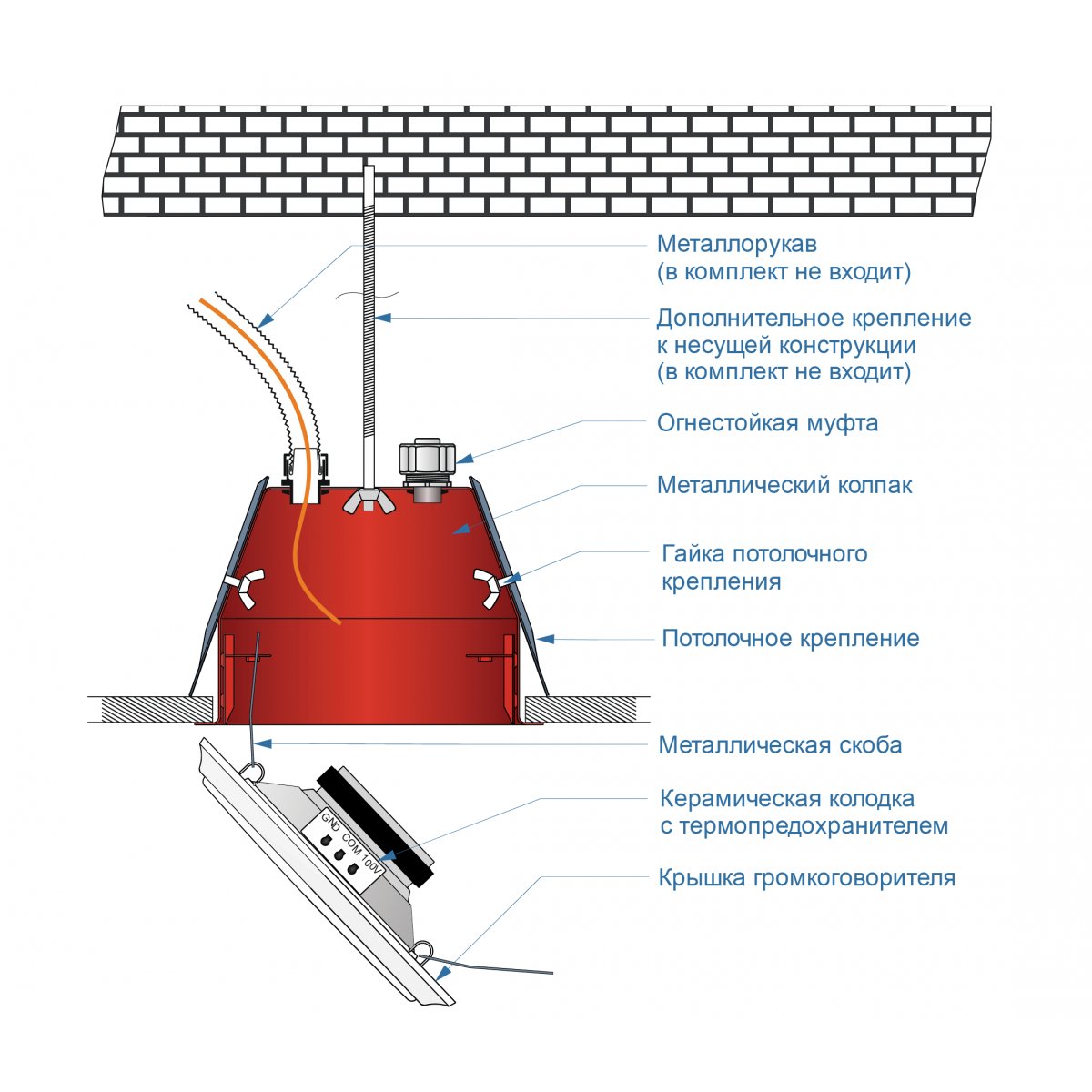 Металлорукав
(в комплект не входит)

Дополнительное крепление
к несущей конструкции
(в комплект не входит)

Огнестойкая муфта

Металлический колпак

Гайка потолочного
крепления

Потолочное крепление

Металлическая скоба

Керамическая колодка
с термопредохранителем

Крышка громкоговорителя

GND COM 100V