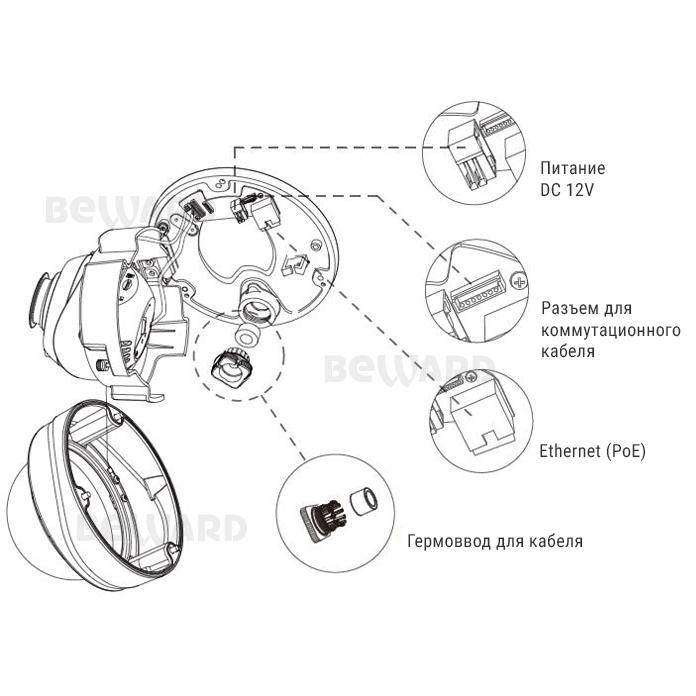 BEWARD

Питание
DC 12V

Разъем для
коммутационного
кабеля

BEWARD

Ethernet (PoE)

BEWARD

Гермоввод для кабеля