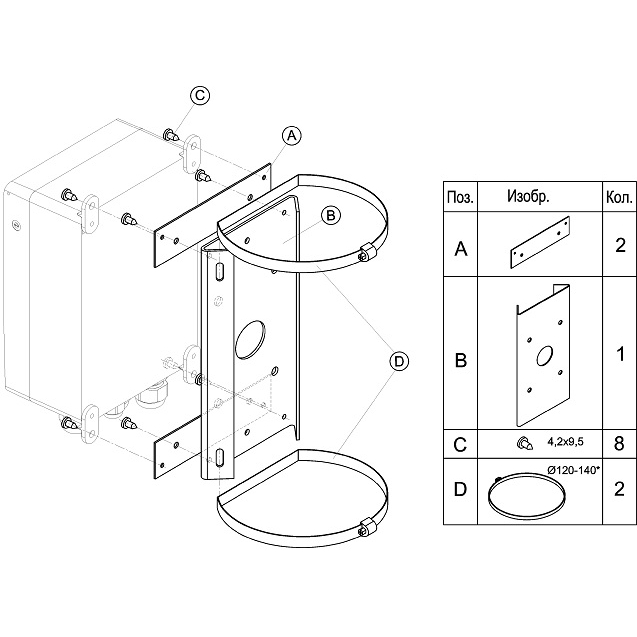 C

A

B

D

| Поз. | Изобр. | Кол. |
|---|---|---|
| A | | 2 |
| B | | 1 |
| C | 4,2x9,5 | 8 |
| D | Ø120-140* | 2 |