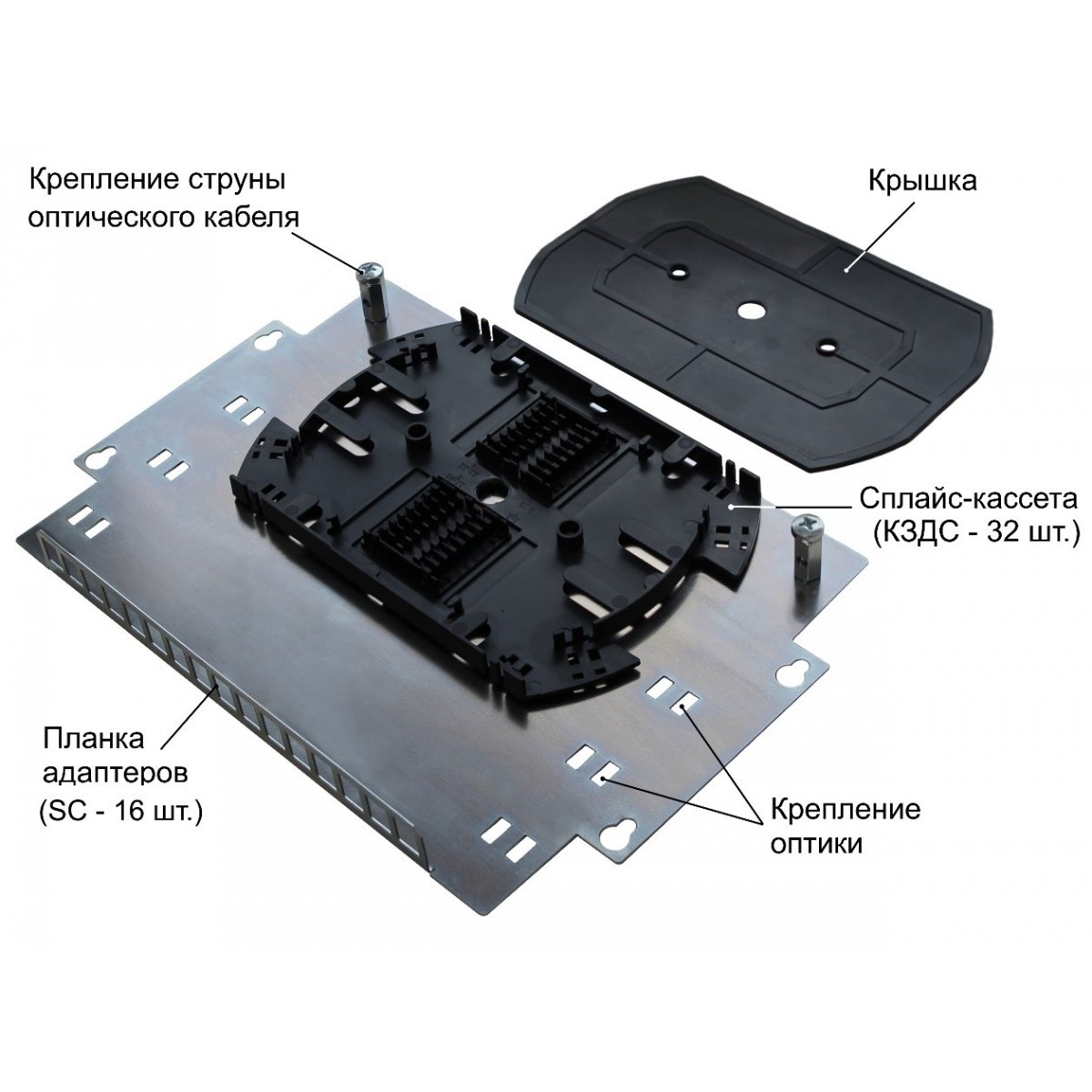 Крепление струны оптического кабеля

Крышка

Сплайс-кассета (КЗДС - 32 шт.)

Планка адаптеров (SC - 16 шт.)

Крепление оптики