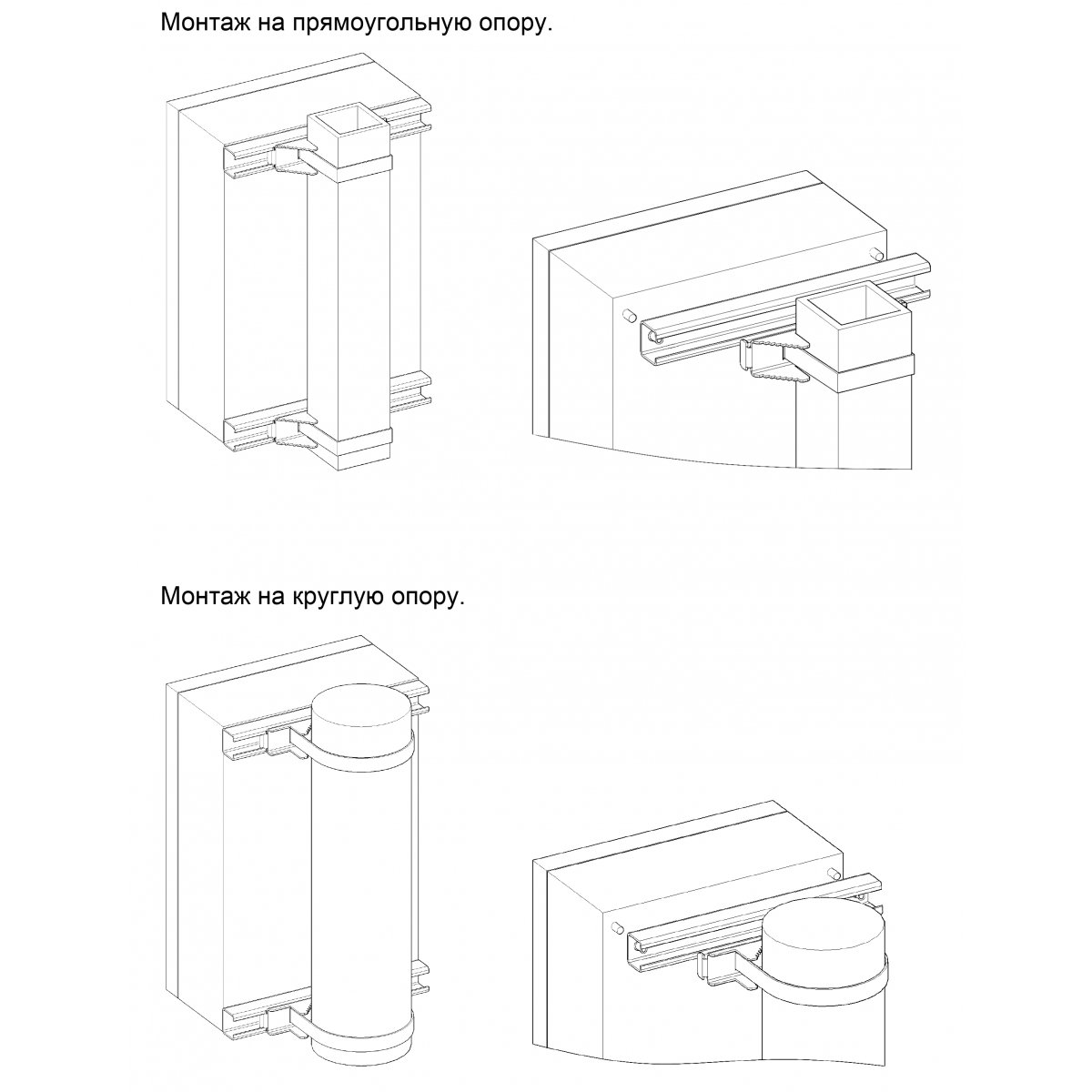 Монтаж на прямоугольную опору.

Монтаж на круглую опору.