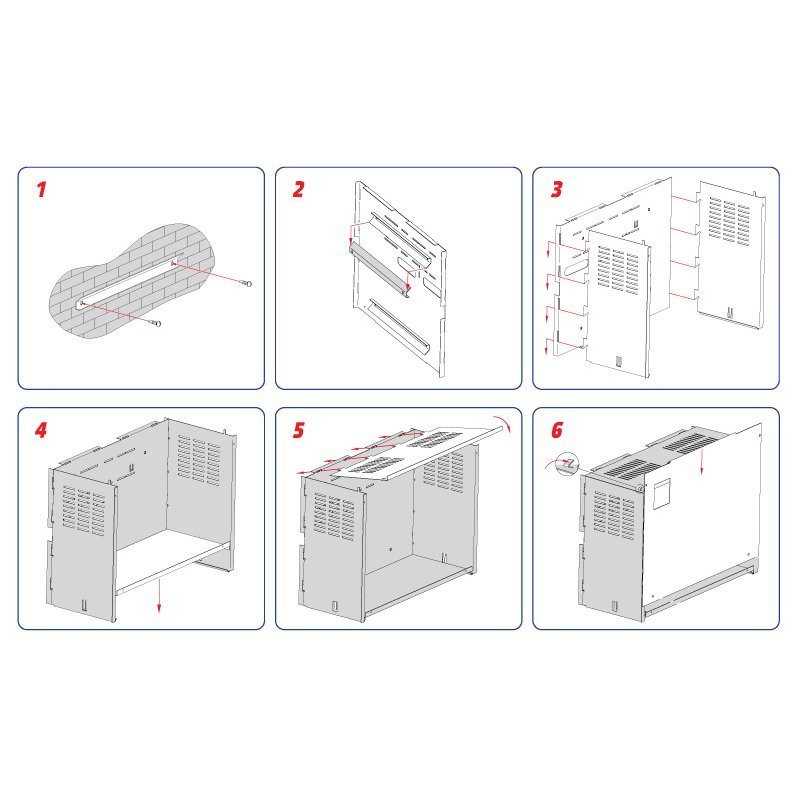 1

2

3

4

5

6