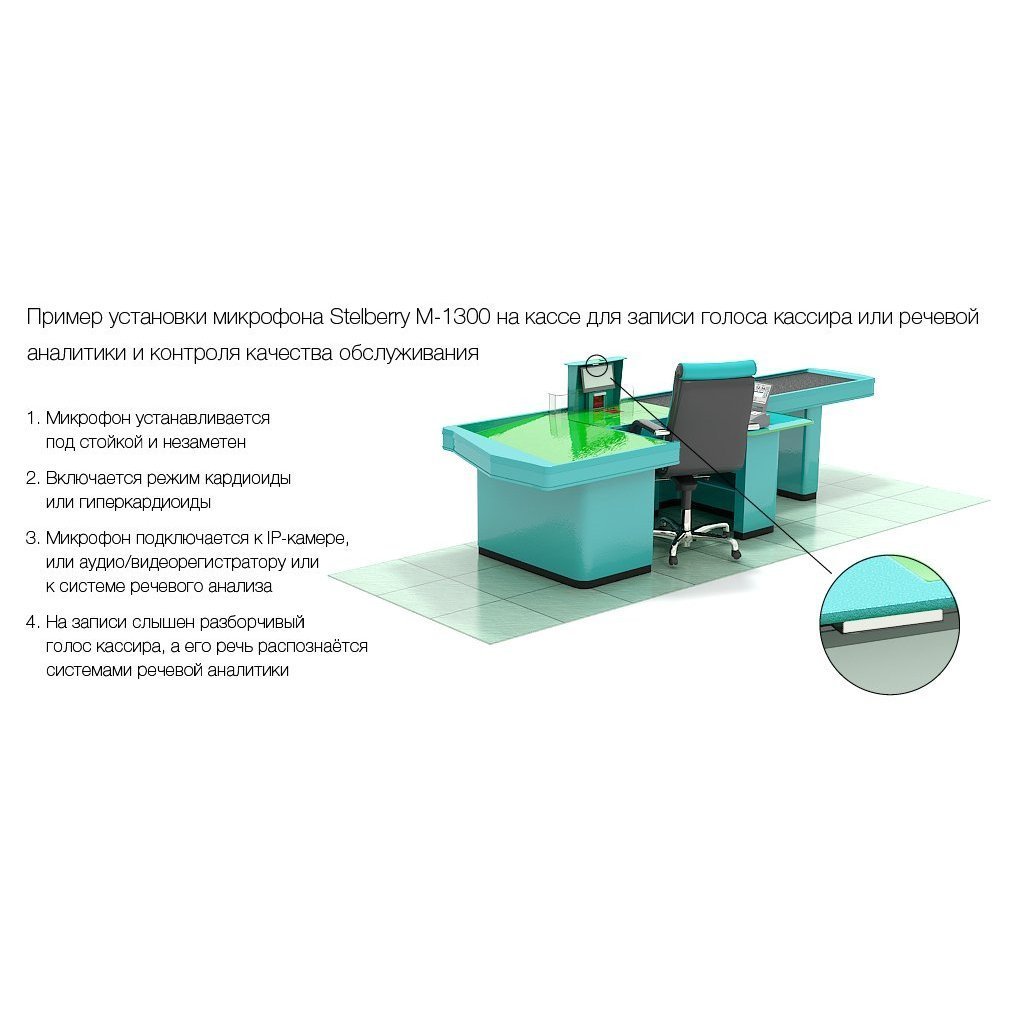 Пример установки микрофона Stelberry M-1300 на кассе для записи голоса кассира или речевой аналитики и контроля качества обслуживания

1. Микрофон устанавливается под стойкой и незаметен

2. Включается режим кардиоиды или гиперкардиоиды

3. Микрофон подключается к IP-камере, или аудио/видеорегистратору или к системе речевого анализа

4. На записи слышен разборчивый голос кассира, а его речь распознаётся системами речевой аналитики