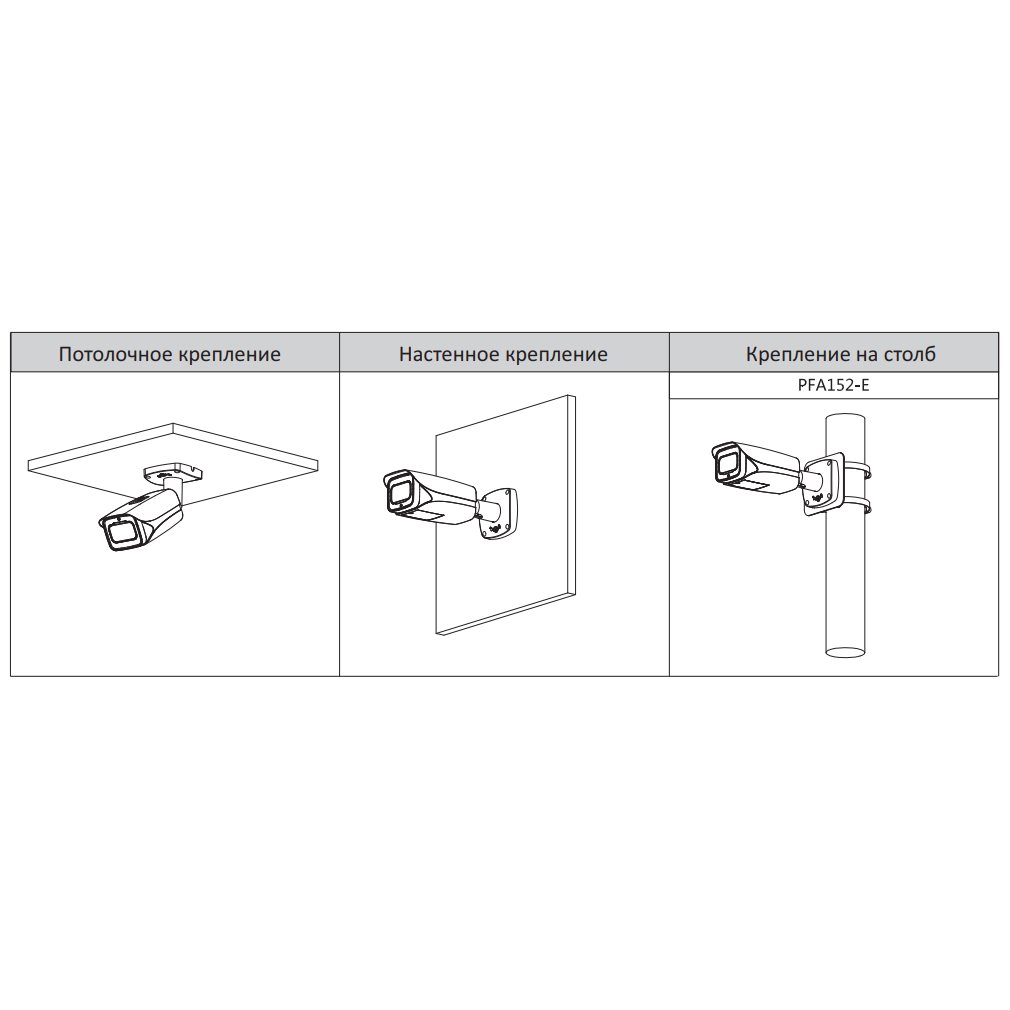 | Потолочное крепление | Настенное крепление | Крепление на столб |
|---|---|---|
| | | PFA152-E |