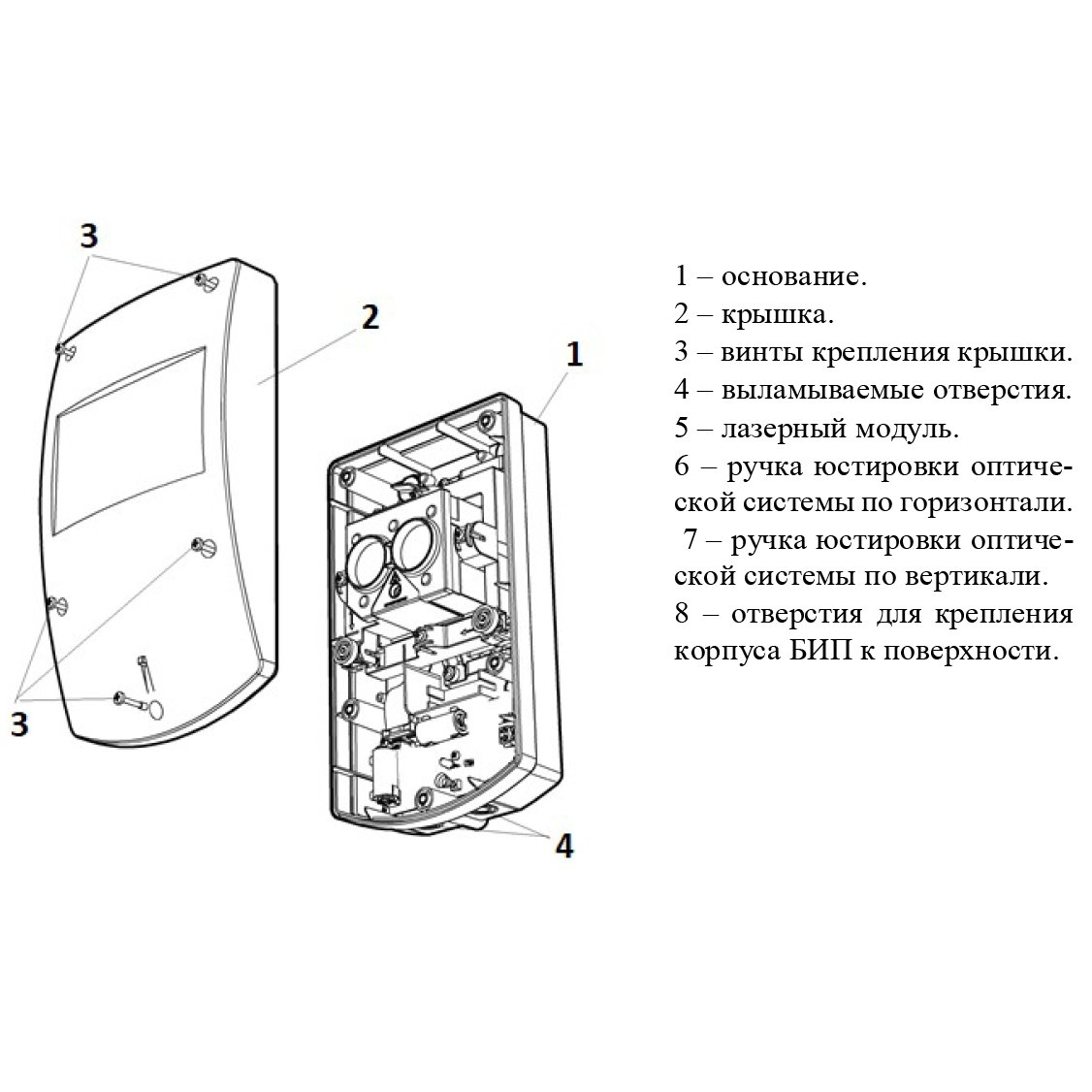 3

2

1

3

4

1 – основание.
2 – крышка.
3 – винты крепления крышки.
4 – выламываемые отверстия.
5 – лазерный модуль.
6 – ручка юстировки оптической системы по горизонтали.
7 – ручка юстировки оптической системы по вертикали.
8 – отверстия для крепления корпуса БИП к поверхности.