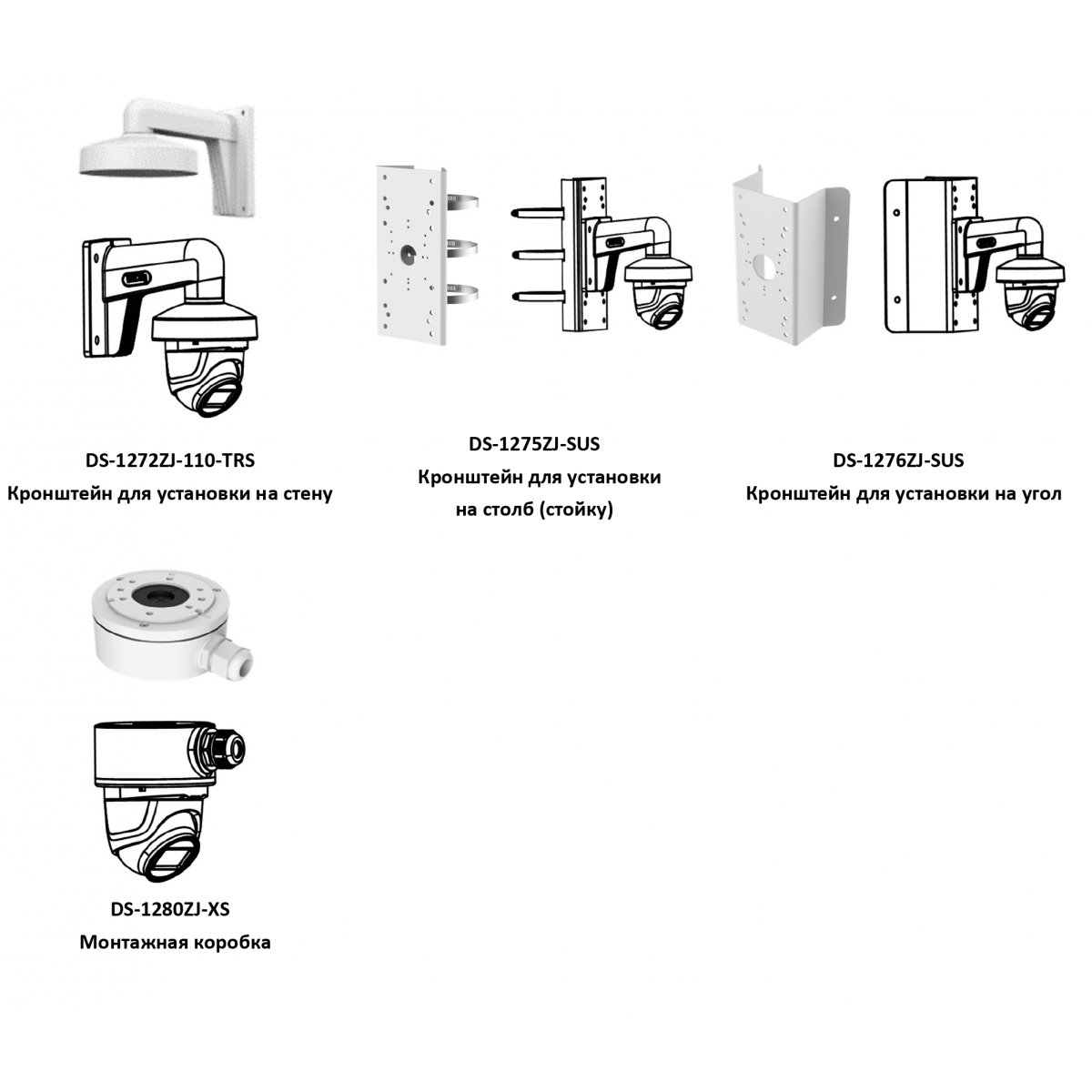 DS-1272ZJ-110-TRS
Кронштейн для установки на стену

DS-1275ZJ-SUS
Кронштейн для установки на столб (стойку)

DS-1276ZJ-SUS
Кронштейн для установки на угол

DS-1280ZJ-XS
Монтажная коробка