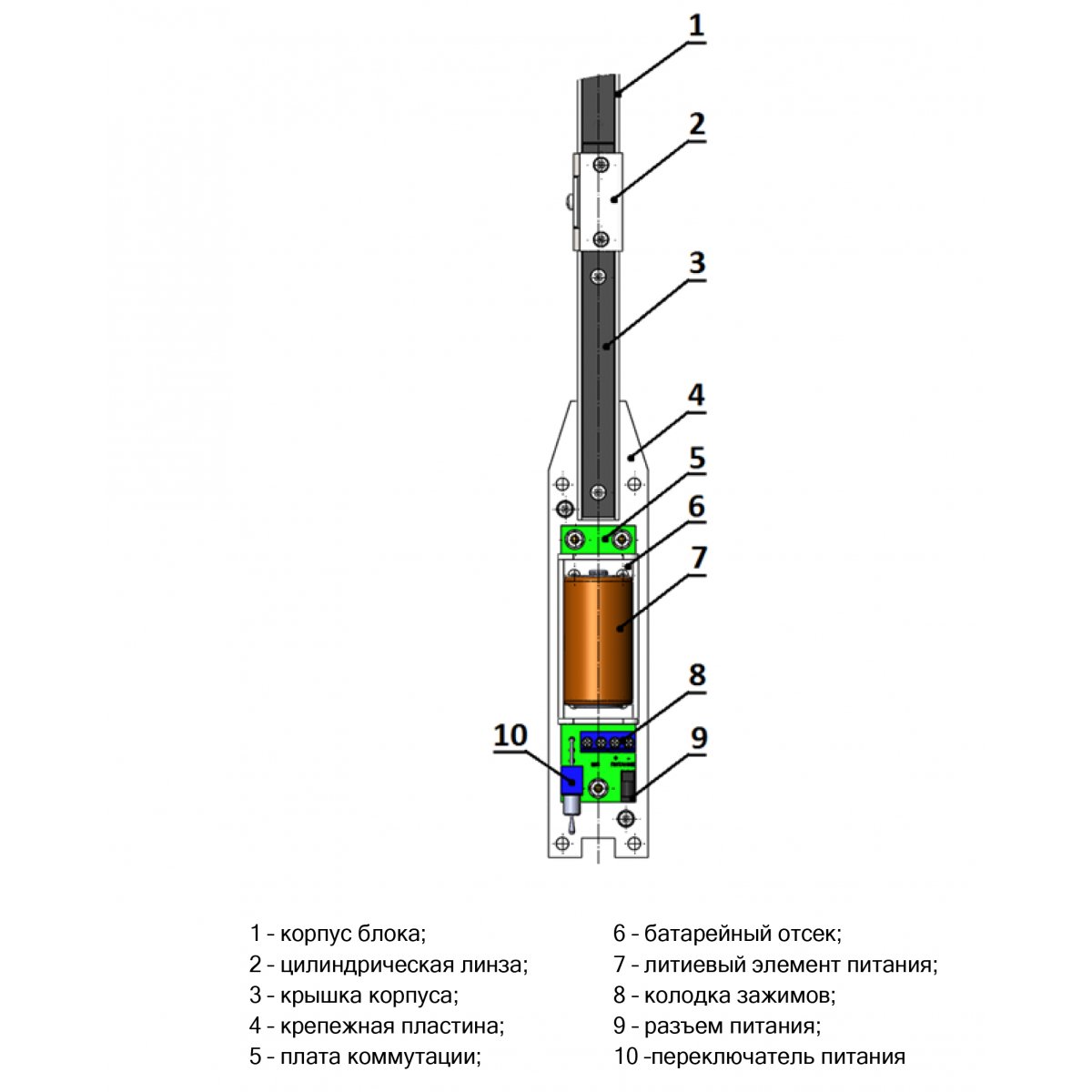 1
2
3
4
5
6
7
8
10
9

1 - корпус блока;
2 - цилиндрическая линза;
3 - крышка корпуса;
4 - крепежная пластина;
5 - плата коммутации;

6 - батарейный отсек;
7 - литиевый элемент питания;
8 - колодка зажимов;
9 - разъем питания;
10 -переключатель питания