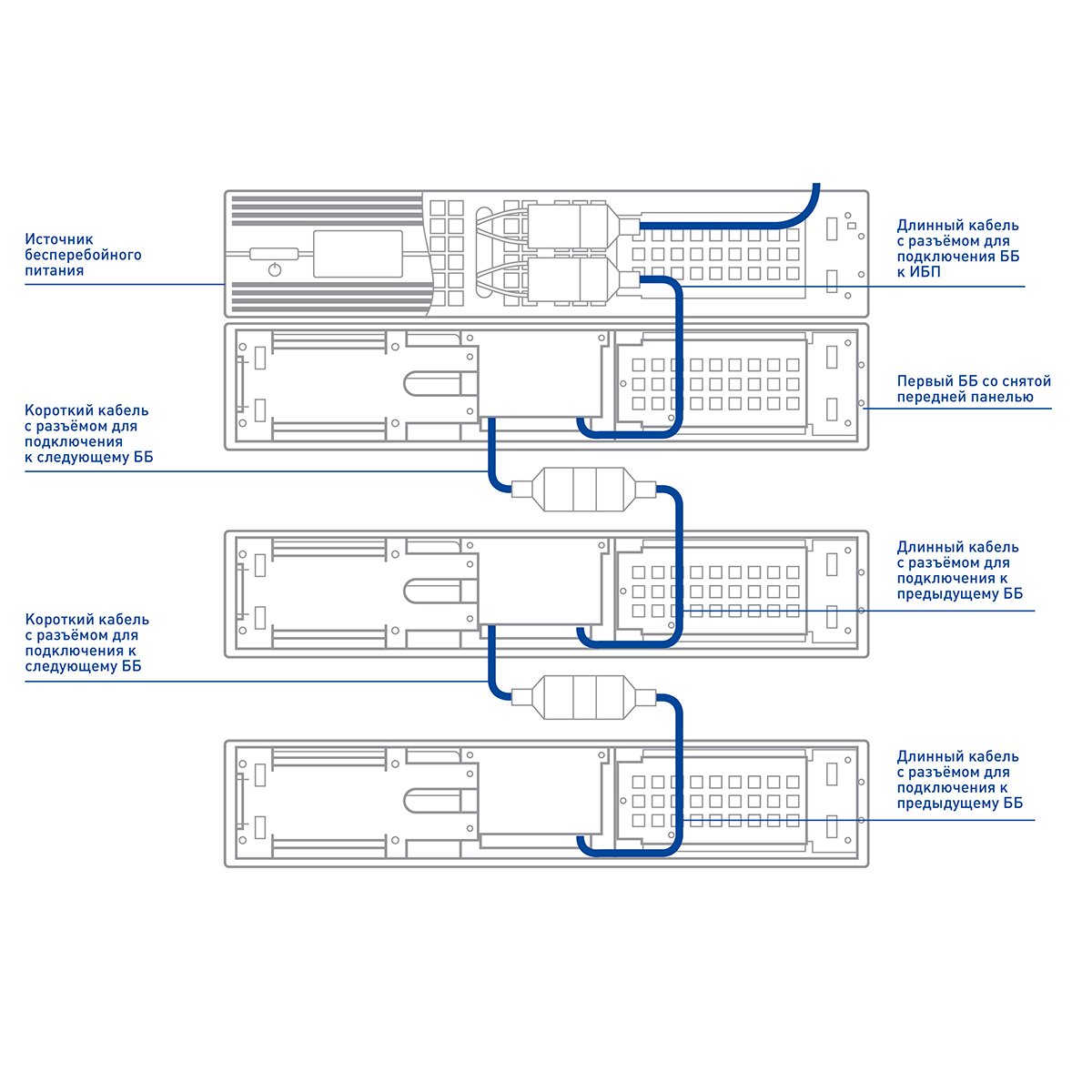 Источник бесперебойного питания

Длинный кабель с разъёмом для подключения ББ к ИБП

Первый ББ со снятой передней панелью

Короткий кабель с разъёмом для подключения к следующему ББ

Длинный кабель с разъёмом для подключения к предыдущему ББ

Короткий кабель с разъёмом для подключения к следующему ББ

Длинный кабель с разъёмом для подключения к предыдущему ББ