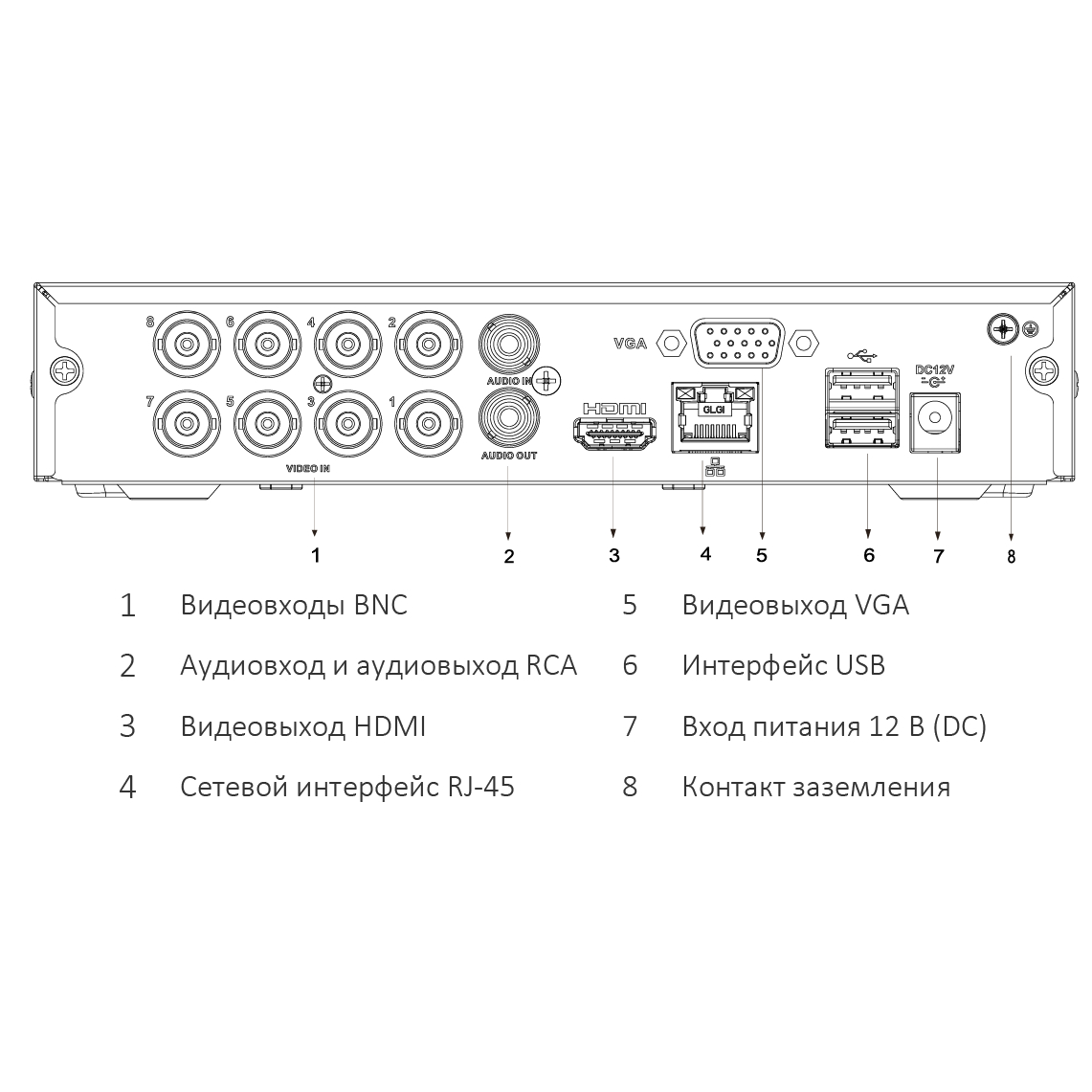 8 6 4 2
7 5 3 1
VIDEO IN
AUDIO IN
AUDIO OUT
HDMI
VGA
GLGI
DC12V

1 2 3 4 5 6 7 8

1 Видеовходы BNC

2 Аудиовход и аудиовыход RCA

3 Видеовыход HDMI

4 Сетевой интерфейс RJ-45

5 Видеовыход VGA

6 Интерфейс USB

7 Вход питания 12 В (DC)

8 Контакт заземления