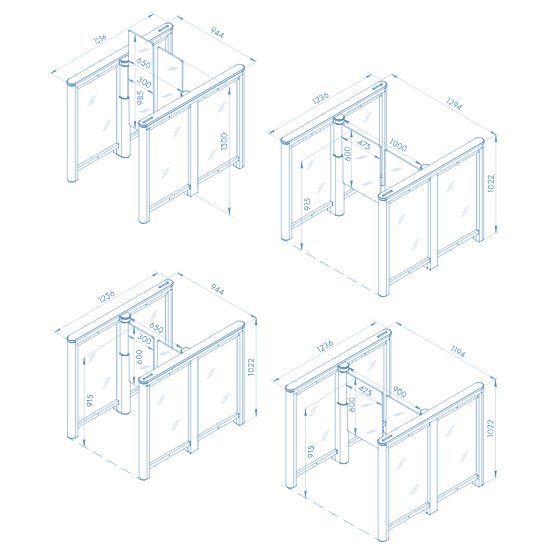 1136
944
650
300
985
1300

1236
1294
475
1000
600
915
1022

1236
944
650
300
600
915
1022

1236
1194
425
900
600
915
1022