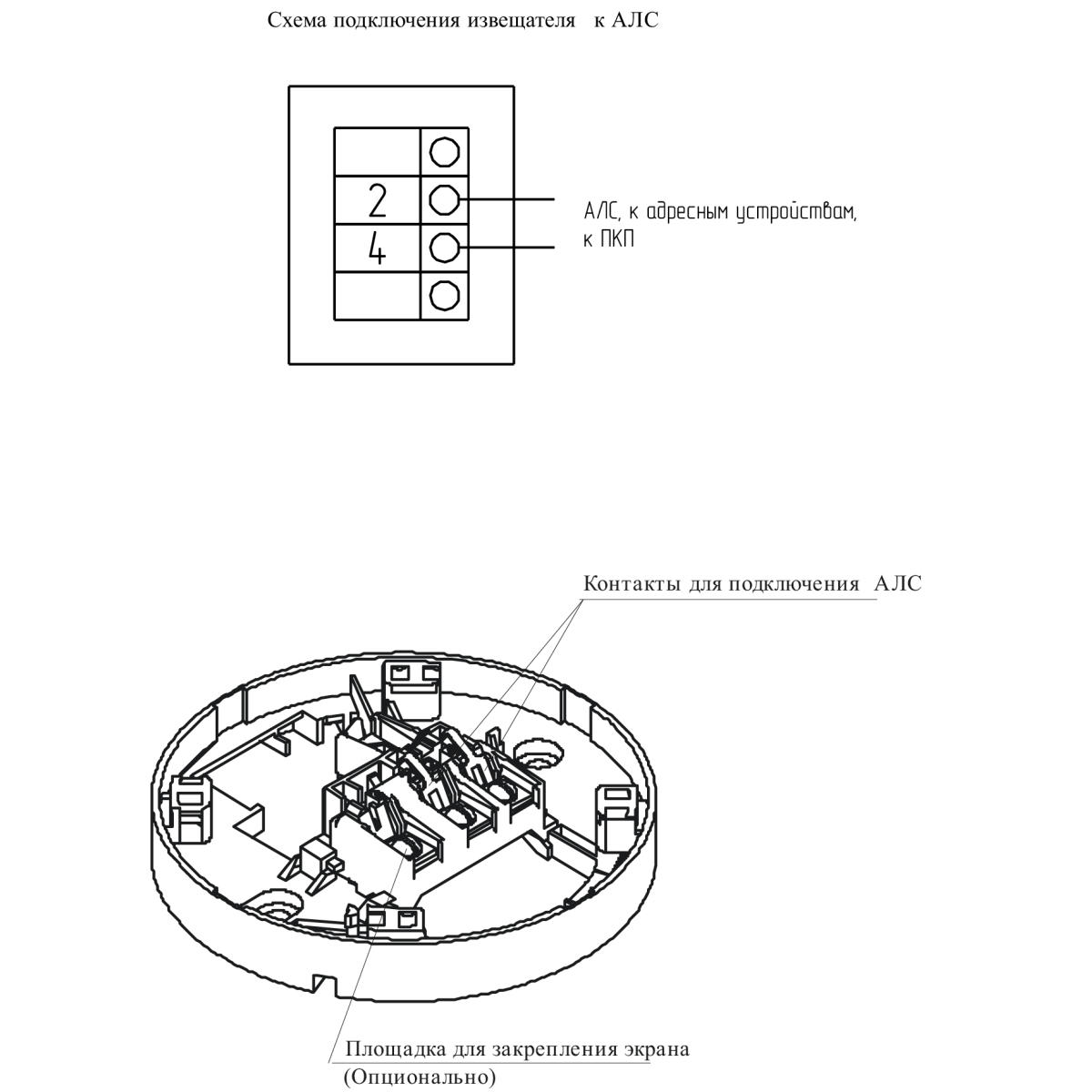 Схема подключения извещателя к АЛС

2
4

АЛС, к адресным устройствам, к ПКП

Контакты для подключения АЛС

Площадка для закрепления экрана (Опционально)