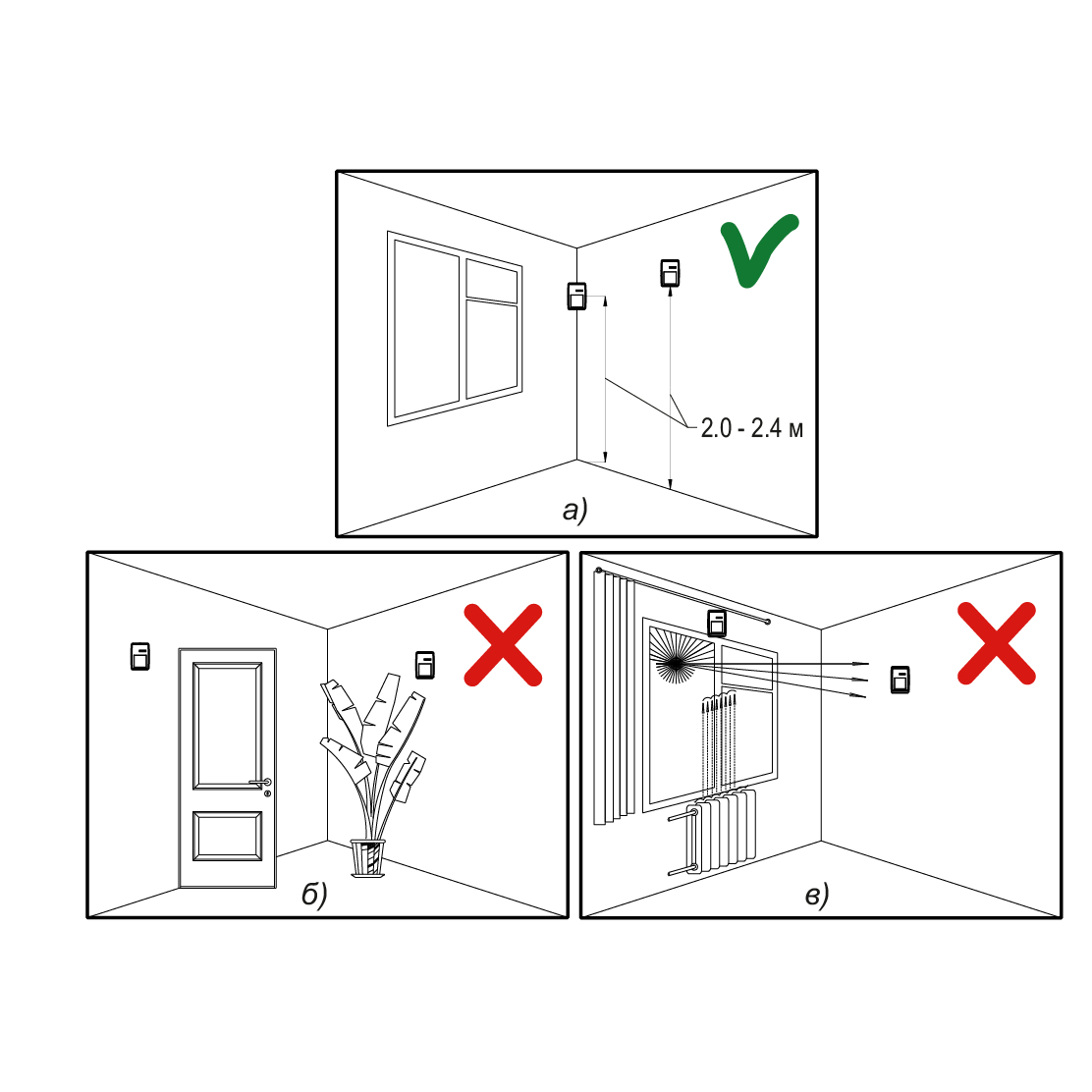 2.0 - 2.4 м
а)

б)

в)