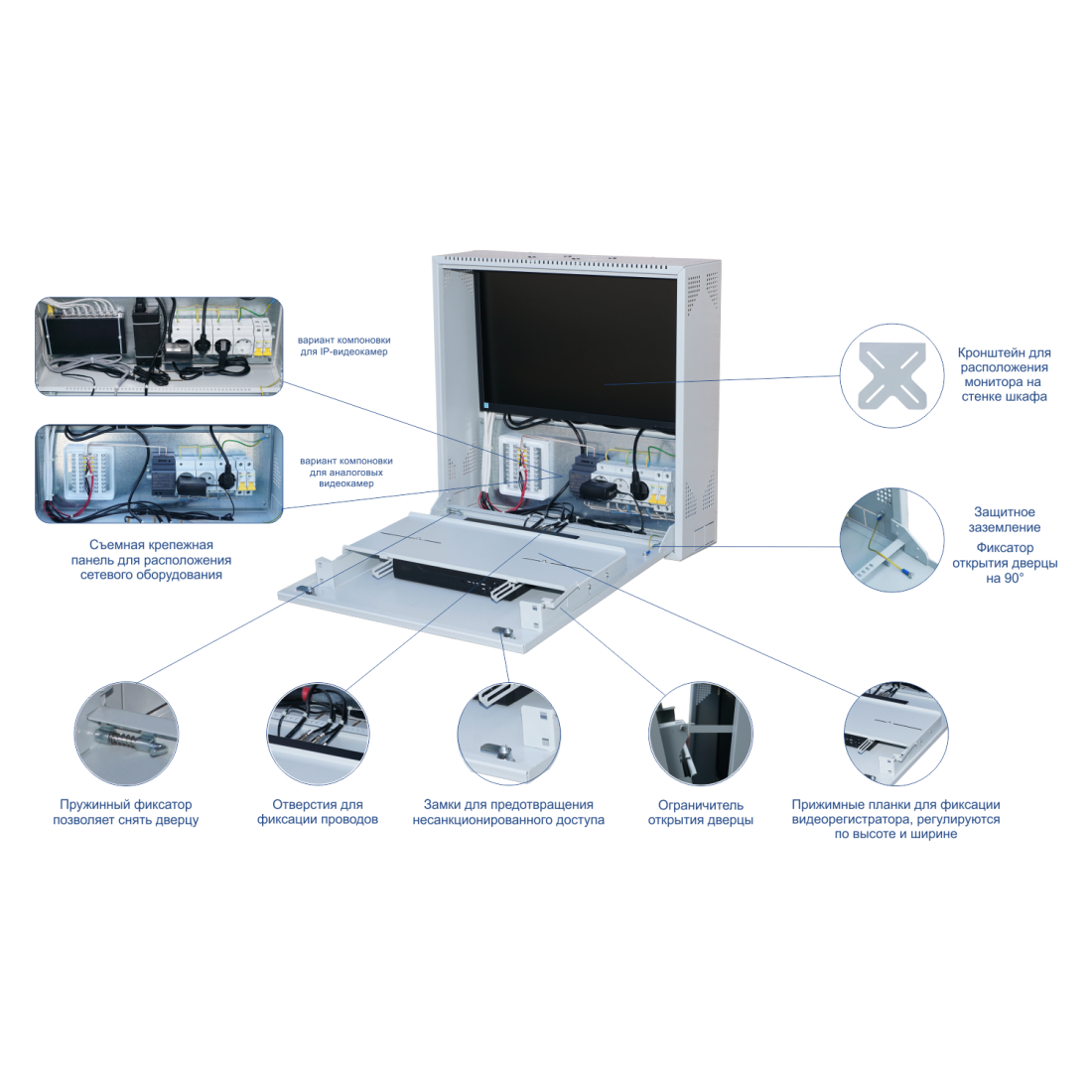 вариант компоновки для IP-видеокамер

вариант компоновки для аналоговых видеокамер

Съемная крепежная панель для расположения сетевого оборудования

Кронштейн для расположения монитора на стенке шкафа

Защитное заземление

Фиксатор открытия дверцы на 90°

Пружинный фиксатор позволяет снять дверцу

Отверстия для фиксации проводов

Замки для предотвращения несанкционированного доступа

Ограничитель открытия дверцы

Прижимные планки для фиксации видеорегистратора, регулируются по высоте и ширине