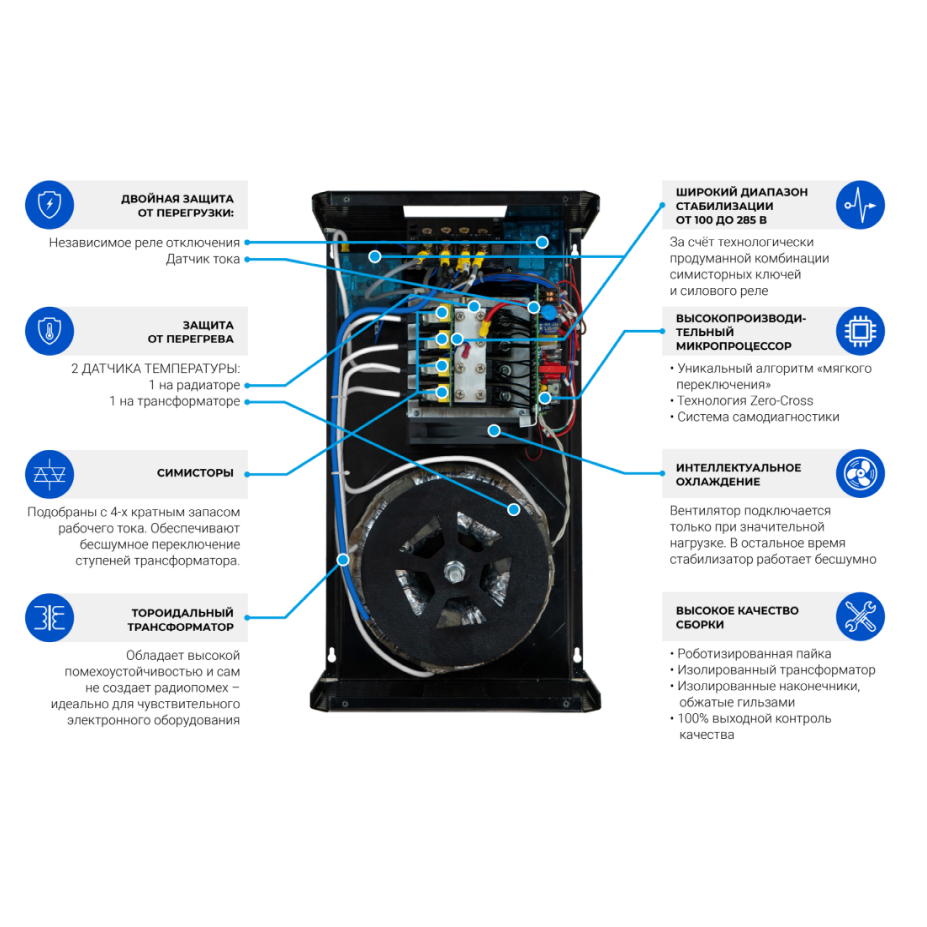 ДВОЙНАЯ ЗАЩИТА ОТ ПЕРЕГРУЗКИ:

Независимое реле отключения
Датчик тока

ЗАЩИТА ОТ ПЕРЕГРЕВА

2 ДАТЧИКА ТЕМПЕРАТУРЫ:
1 на радиаторе
1 на трансформаторе

СИМИСТОРЫ

Подобраны с 4-х кратным запасом рабочего тока. Обеспечивают бесшумное переключение ступеней трансформатора.

ТОРОИДАЛЬНЫЙ ТРАНСФОРМАТОР

Обладает высокой помехоустойчивостью и сам не создает радиопомех – идеально для чувствительного электронного оборудования

ШИРОКИЙ ДИАПАЗОН СТАБИЛИЗАЦИИ ОТ 100 ДО 285 В

За счёт технологически продуманной комбинации симисторных ключей и силового реле

ВЫСОКОПРОИЗВОДИТЕЛЬНЫЙ МИКРОПРОЦЕССОР

• Уникальный алгоритм «мягкого переключения»
• Технология Zero-Cross
• Система самодиагностики

ИНТЕЛЛЕКТУАЛЬНОЕ ОХЛАЖДЕНИЕ

Вентилятор подключается только при значительной нагрузке. В остальное время стабилизатор работает бесшумно

ВЫСОКОЕ КАЧЕСТВО СБОРКИ

• Роботизированная пайка
• Изолированный трансформатор
• Изолированные наконечники, обжатые гильзами
• 100% выходной контроль качества