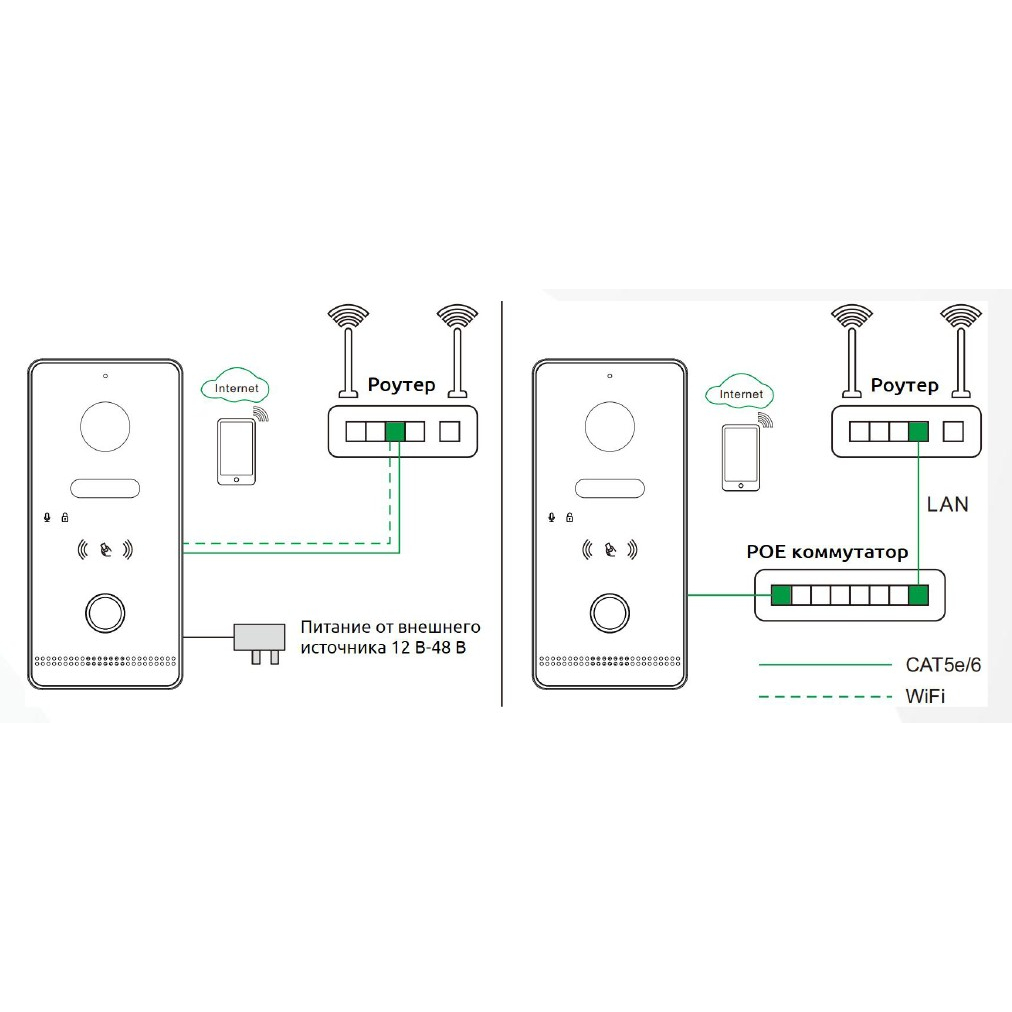 Internet

Роутер

Питание от внешнего источника 12 В-48 В

Internet

Роутер

LAN

POE коммутатор

CAT5e/6

WiFi