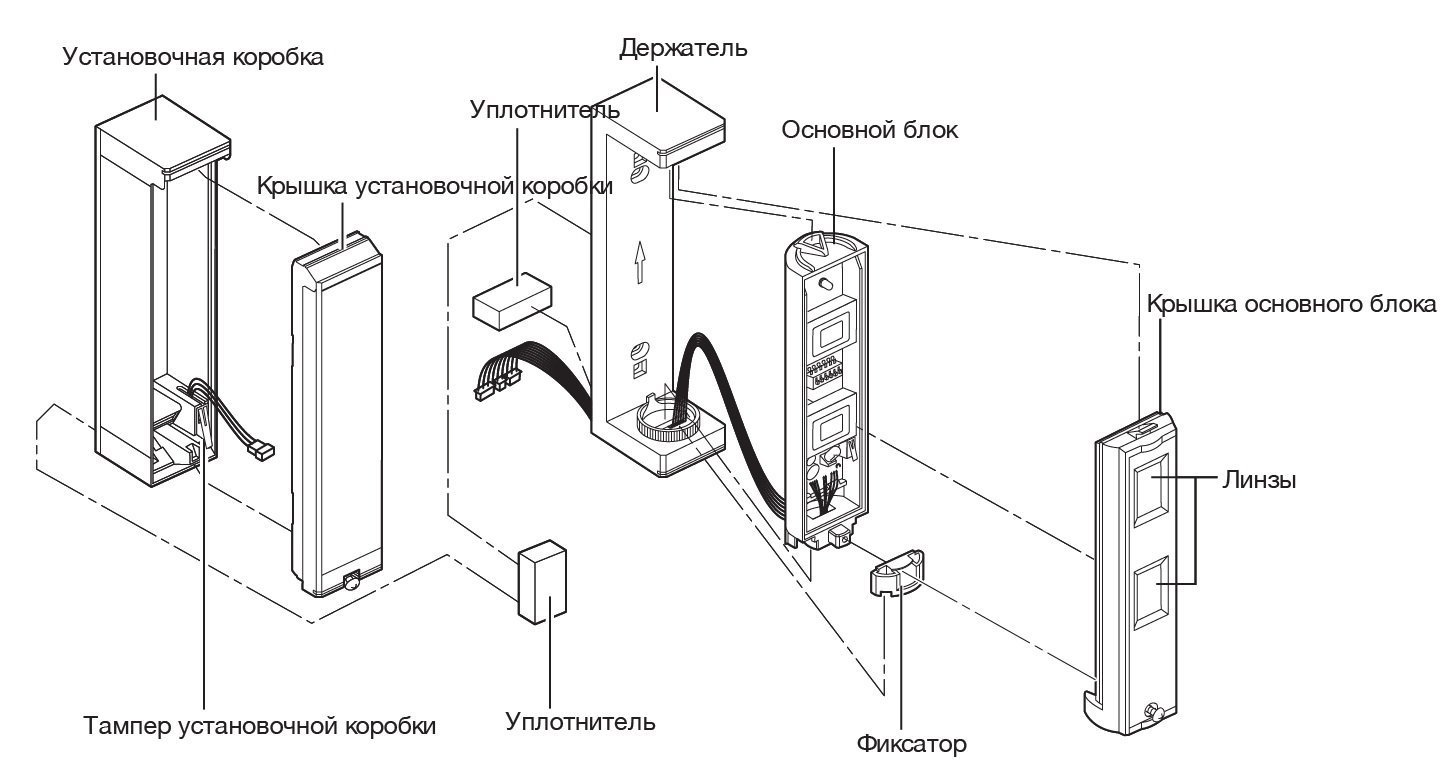 Установочная коробка

Держатель

Уплотнитель

Основной блок

Крышка установочной коробки

Крышка основного блока

Линзы

Тампер установочной коробки

Уплотнитель

Фиксатор