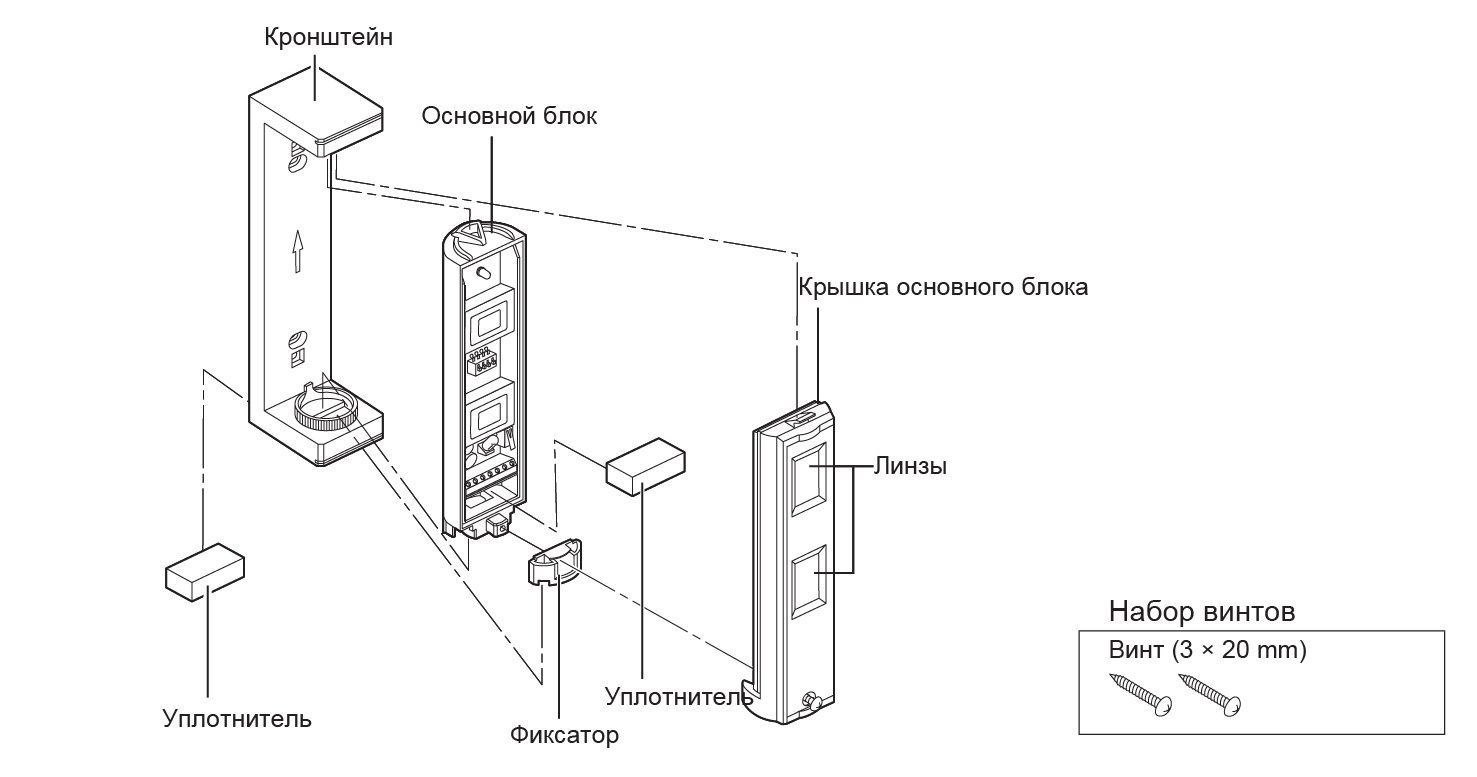 Кронштейн

Основной блок

Крышка основного блока

Линзы

Уплотнитель

Фиксатор

Уплотнитель

Набор винтов

Винт (3 × 20 mm)