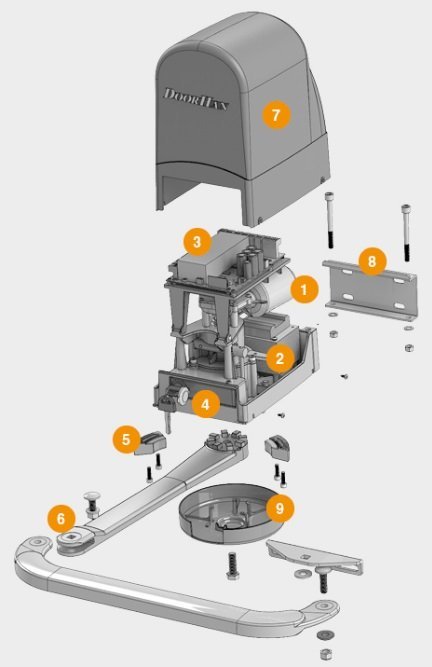 DoorHan
7
3
8
1
2
4
5
9
6